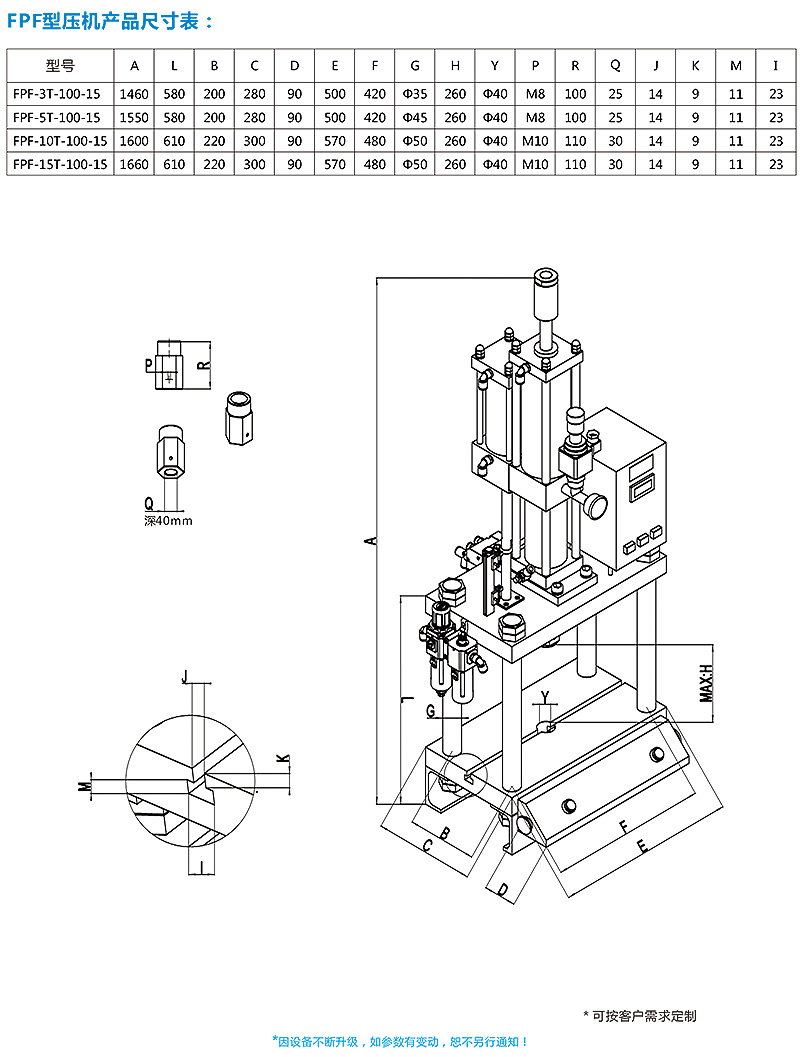 FPF型压机产品尺寸表：

| 型号 | A | L | B | C | D | E | F | G | H | Y | P | R | Q | J | K | M | I |
|---|---|---|---|---|---|---|---|---|---|---|---|---|---|---|---|---|---|
| FPF-3T-100-15 | 1460 | 580 | 200 | 280 | 90 | 500 | 420 | Φ35 | 260 | Φ40 | M8 | 100 | 25 | 14 | 9 | 11 | 23 |
| FPF-5T-100-15 | 1550 | 580 | 200 | 280 | 90 | 500 | 420 | Φ45 | 260 | Φ40 | M8 | 100 | 25 | 14 | 9 | 11 | 23 |
| FPF-10T-100-15 | 1600 | 610 | 220 | 300 | 90 | 570 | 480 | Φ50 | 260 | Φ40 | M10 | 110 | 30 | 14 | 9 | 11 | 23 |
| FPF-15T-100-15 | 1660 | 610 | 220 | 300 | 90 | 570 | 480 | Φ50 | 260 | Φ40 | M10 | 110 | 30 | 14 | 9 | 11 | 23 |

P R

Q
深40mm

J
K
M
I

A
L
G
Y
MAX:H
B
C
D
F
E

* 可按客户需求定制

*因设备不断升级，如参数有变动，恕不另行通知！